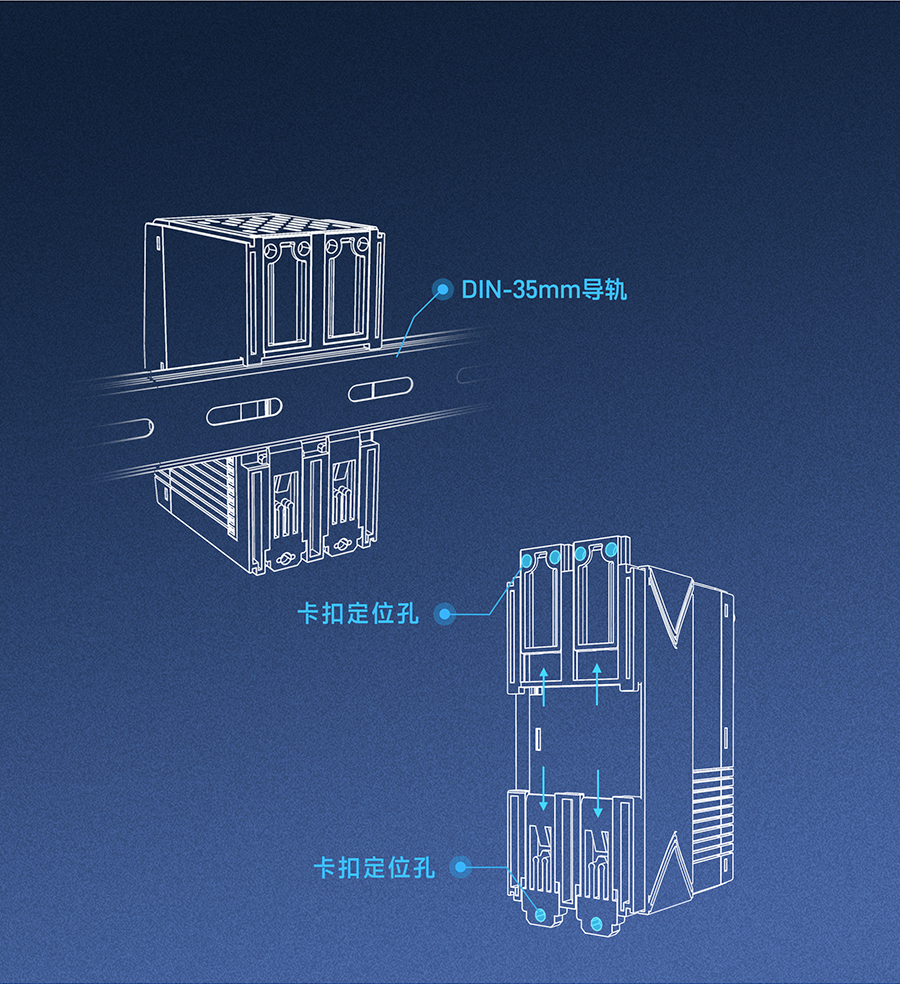 DIN-35mm导轨

卡扣定位孔

卡扣定位孔