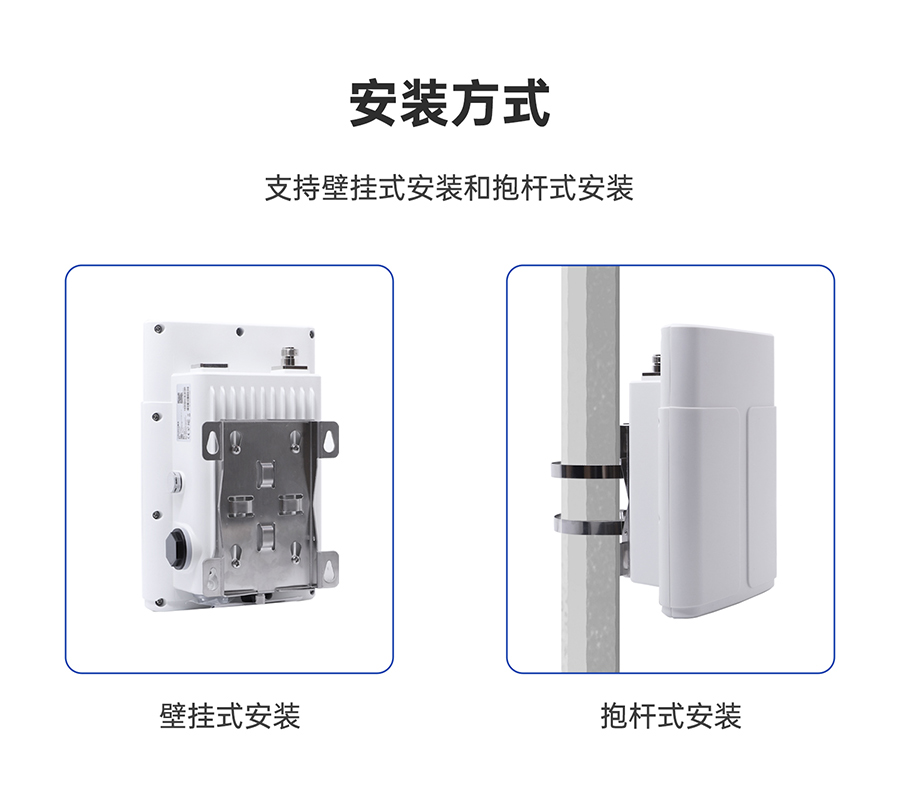 安装方式

支持壁挂式安装和抱杆式安装

壁挂式安装

抱杆式安装