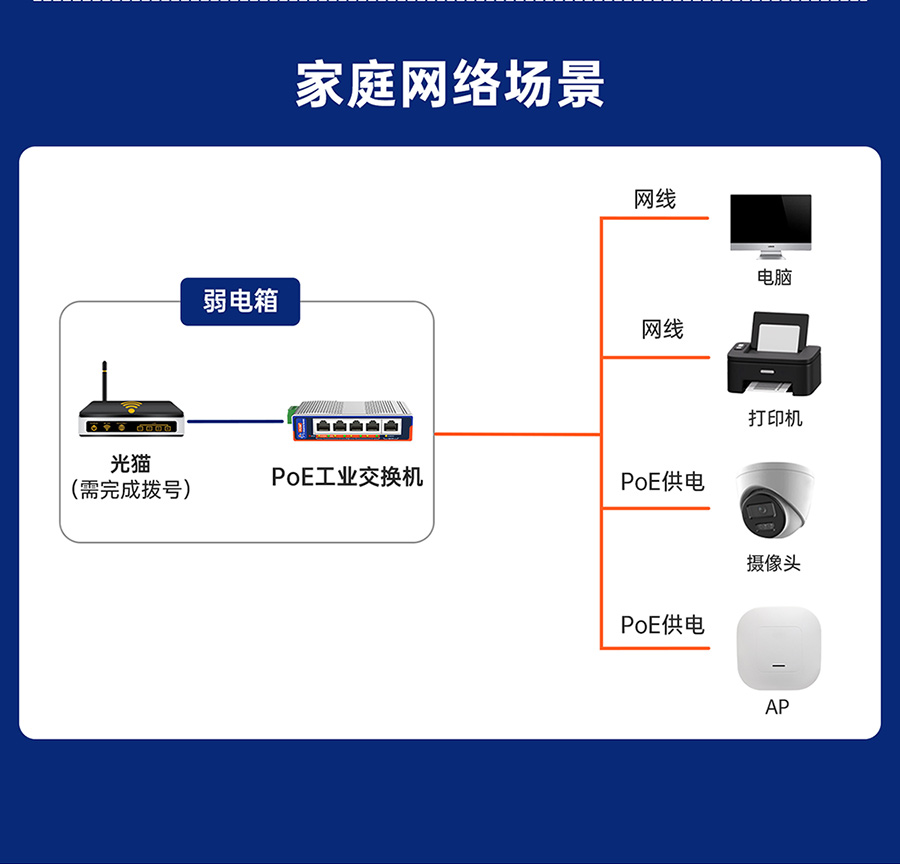 家庭网络场景

弱电箱

光猫
(需完成拨号)

PoE工业交换机

网线

电脑

网线

打印机

PoE供电

摄像头

PoE供电

AP