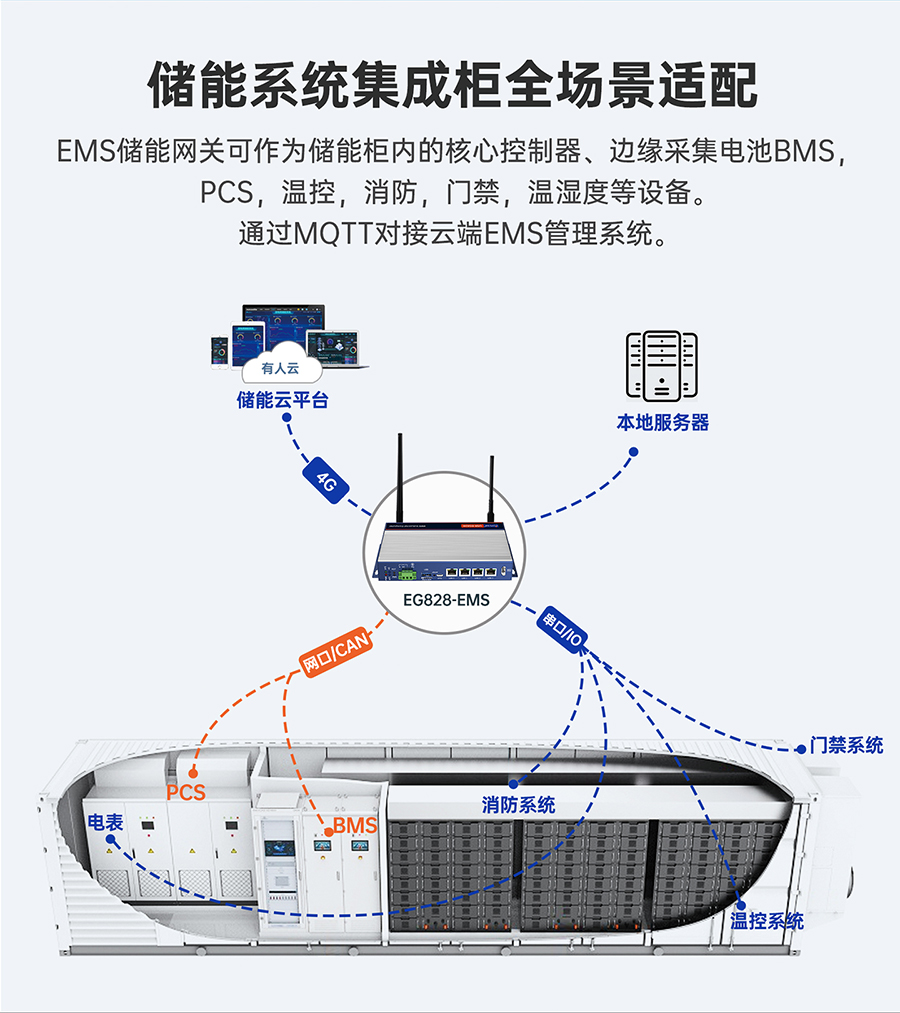 储能系统集成柜全场景适配

EMS储能网关可作为储能柜内的核心控制器、边缘采集电池BMS，PCS，温控，消防，门禁，温湿度等设备。通过MQTT对接云端EMS管理系统。

有人云
储能云平台

本地服务器

4G

EG828-EMS

网口/CAN

串口/IO

门禁系统

PCS

消防系统

电表

BMS

温控系统